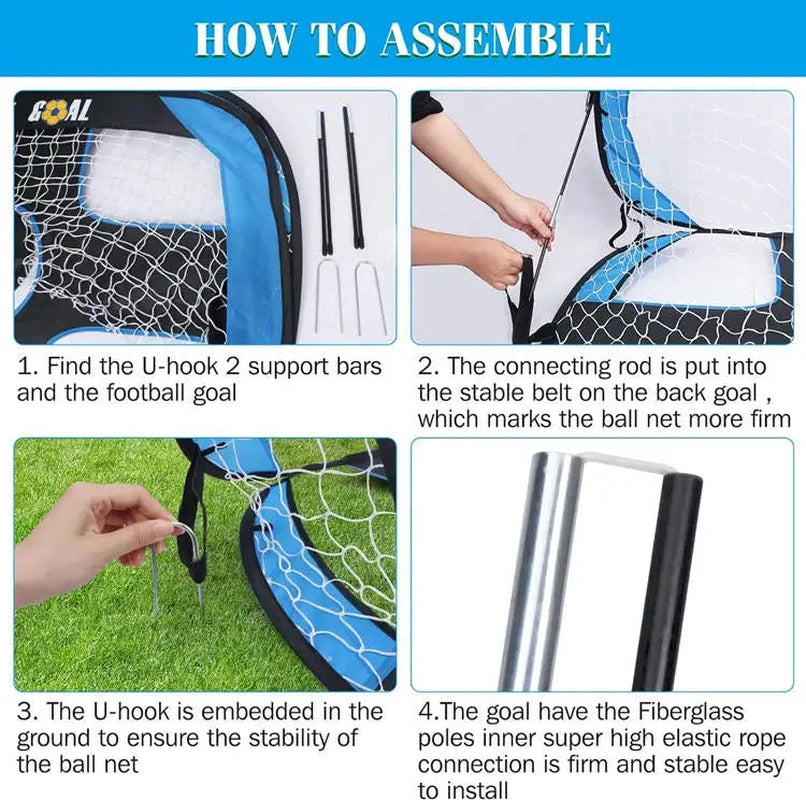 HOW TO ASSEMBLE

GOAL

1. Find the U-hook 2 support bars and the football goal

2. The connecting rod is put into the stable belt on the back goal , which marks the ball net more firm

3. The U-hook is embedded in the ground to ensure the stability of the ball net

4.The goal have the Fiberglass poles inner super high elastic rope connection is firm and stable easy to install