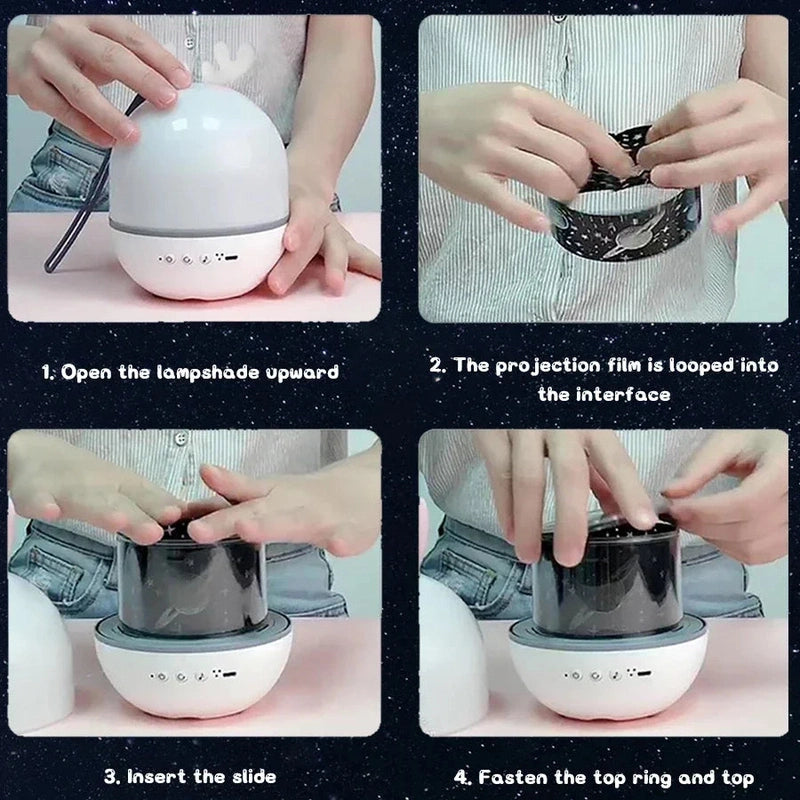 1. Open the lampshade upward

2. The projection film is looped into the interface

3. Insert the slide

4. Fasten the top ring and top